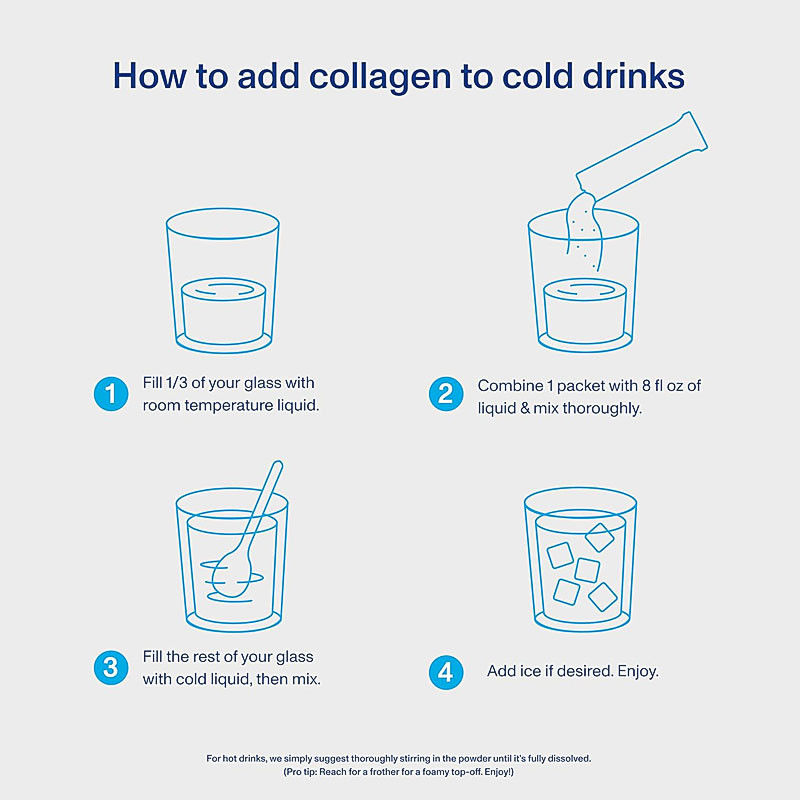 How to add collagen to cold drinks

1 Fill 1/3 of your glass with room temperature liquid.

2 Combine 1 packet with 8 fl oz of liquid & mix thoroughly.

3 Fill the rest of your glass with cold liquid, then mix.

4 Add ice if desired. Enjoy.

For hot drinks, we simply suggest thoroughly stirring in the powder until it's fully dissolved. (Pro tip: Reach for a frother for a foamy top-off. Enjoy!)